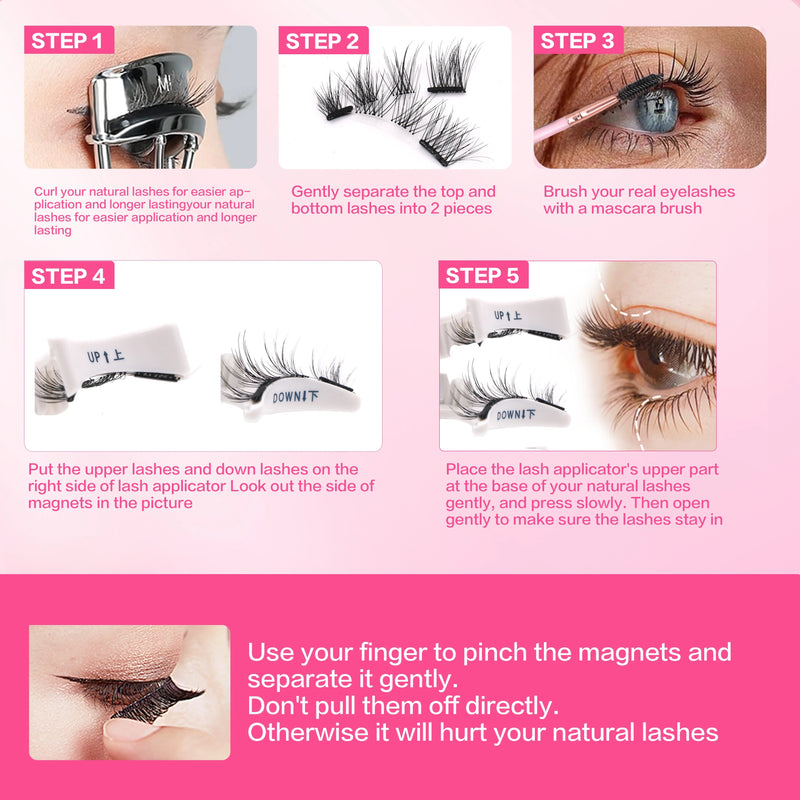 STEP 1

Curl your natural lashes for easier application and longer lastingyour natural lashes for easier application and longer lasting

STEP 2

Gently separate the top and bottom lashes into 2 pieces

STEP 3

Brush your real eyelashes with a mascara brush

STEP 4

UP↑上

DOWN↓下

Put the upper lashes and down lashes on the right side of lash applicator Look out the side of magnets in the picture

STEP 5

UP↑上

DOWN↓下

Place the lash applicator's upper part at the base of your natural lashes gently, and press slowly. Then open gently to make sure the lashes stay in

Use your finger to pinch the magnets and separate it gently.
Don't pull them off directly.
Otherwise it will hurt your natural lashes